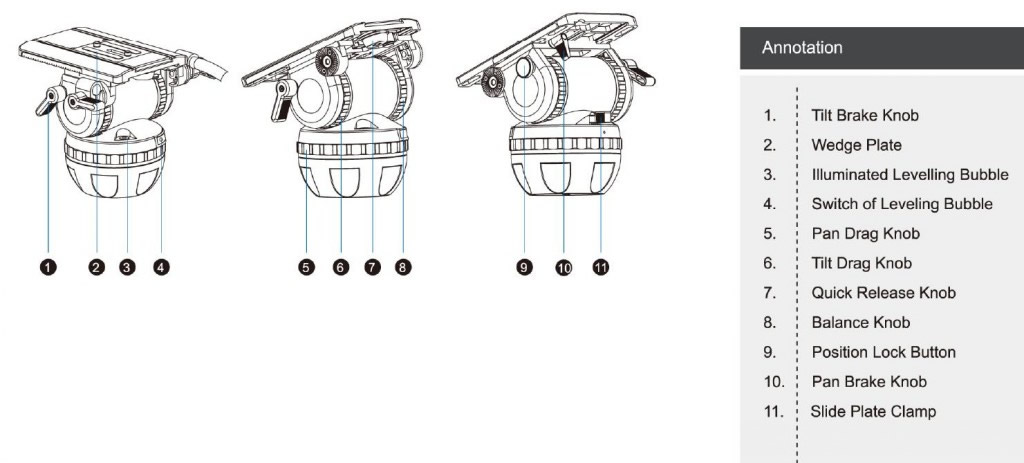 1 2 3 4
5 6 7 8
9 10 11

Annotation

1. Tilt Brake Knob
2. Wedge Plate
3. Illuminated Levelling Bubble
4. Switch of Leveling Bubble
5. Pan Drag Knob
6. Tilt Drag Knob
7. Quick Release Knob
8. Balance Knob
9. Position Lock Button
10. Pan Brake Knob
11. Slide Plate Clamp