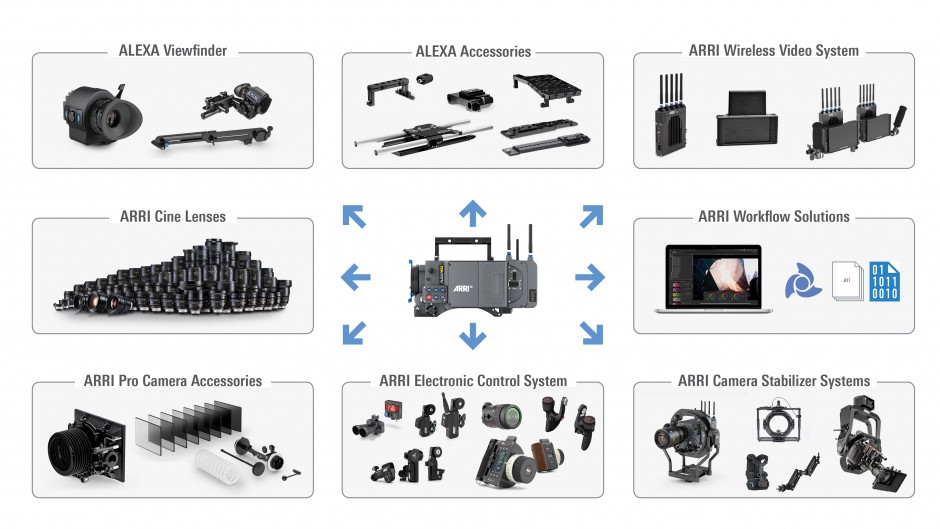 ALEXA Viewfinder

ALEXA Accessories

ARRI Wireless Video System

ARRI Cine Lenses

ARRI

ARRI Workflow Solutions

.ari

01
1011
0010

ARRI Pro Camera Accessories

ARRI Electronic Control System

ARRI Camera Stabilizer Systems